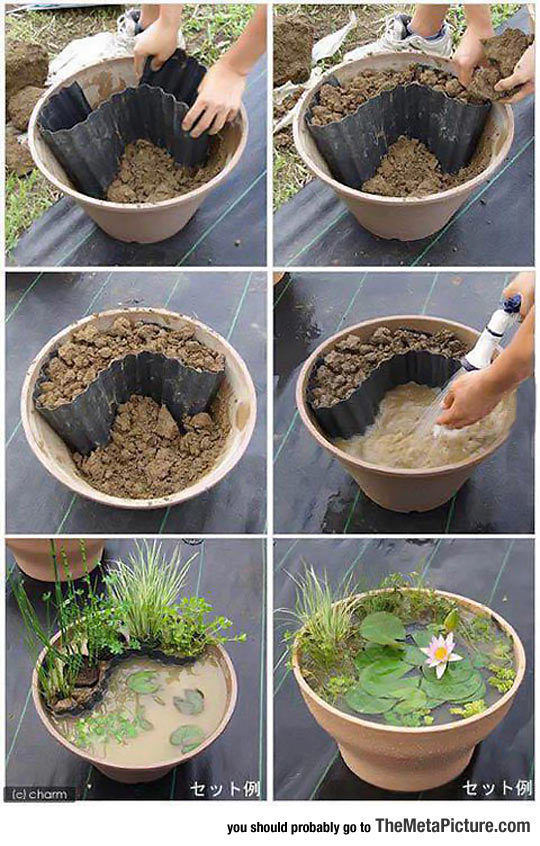 (c) charm

セット例

セット例

you should probably go to TheMetaPicture.com